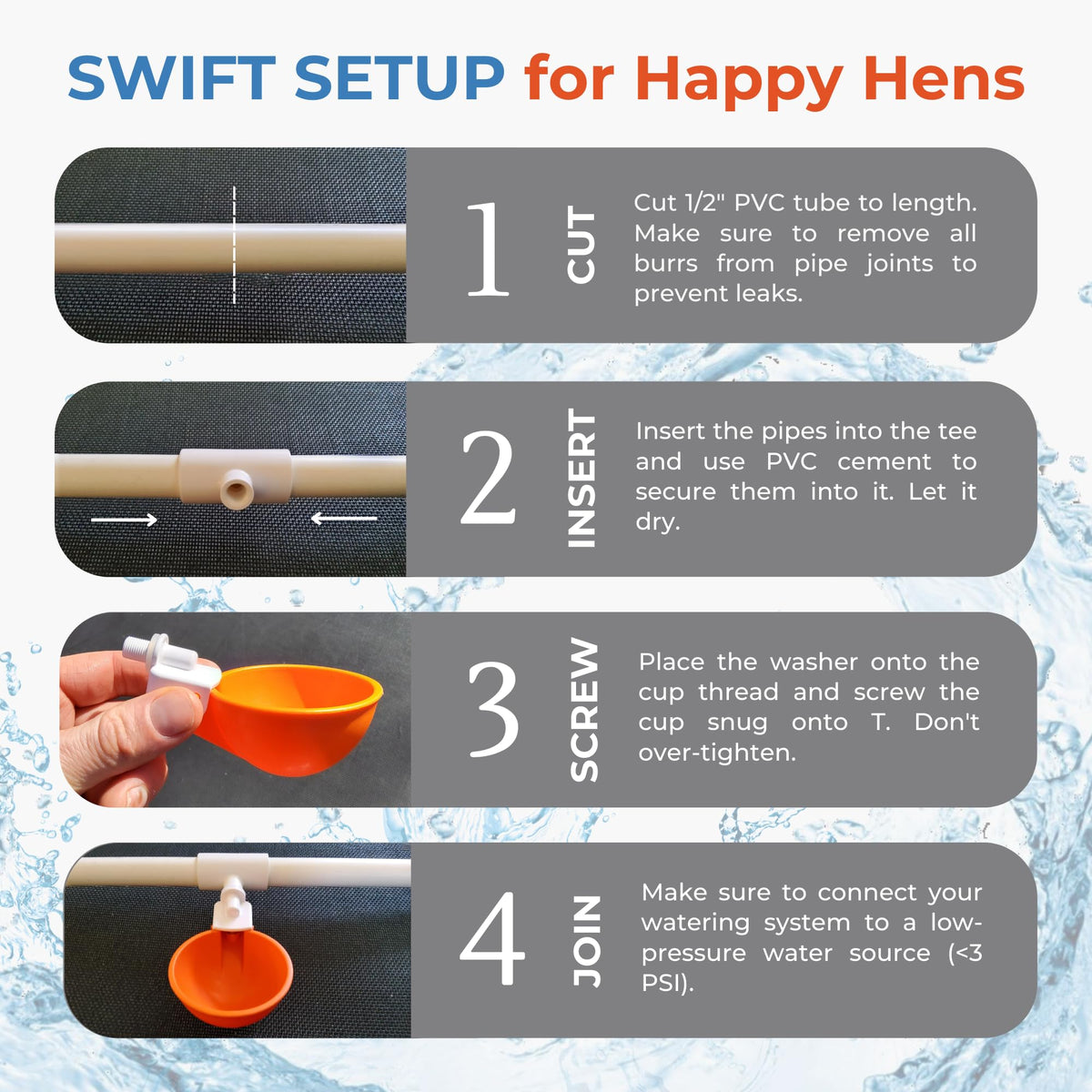 SWIFT SETUP for Happy Hens

1 CUT

Cut 1/2" PVC tube to length. Make sure to remove all burrs from pipe joints to prevent leaks.

2 INSERT

Insert the pipes into the tee and use PVC cement to secure them into it. Let it dry.

3 SCREW

Place the washer onto the cup thread and screw the cup snug onto T. Don't over-tighten.

4 JOIN

Make sure to connect your watering system to a low-pressure water source (<3 PSI).